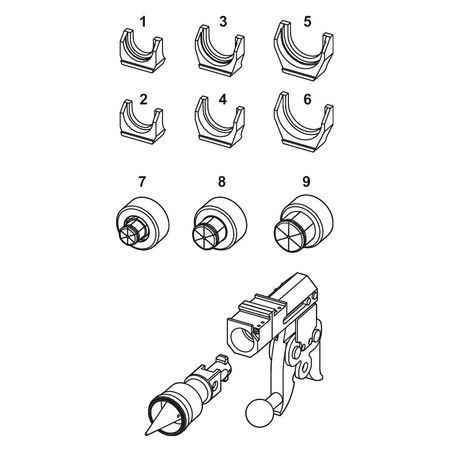 1 3 5
2 4 6
7 8 9