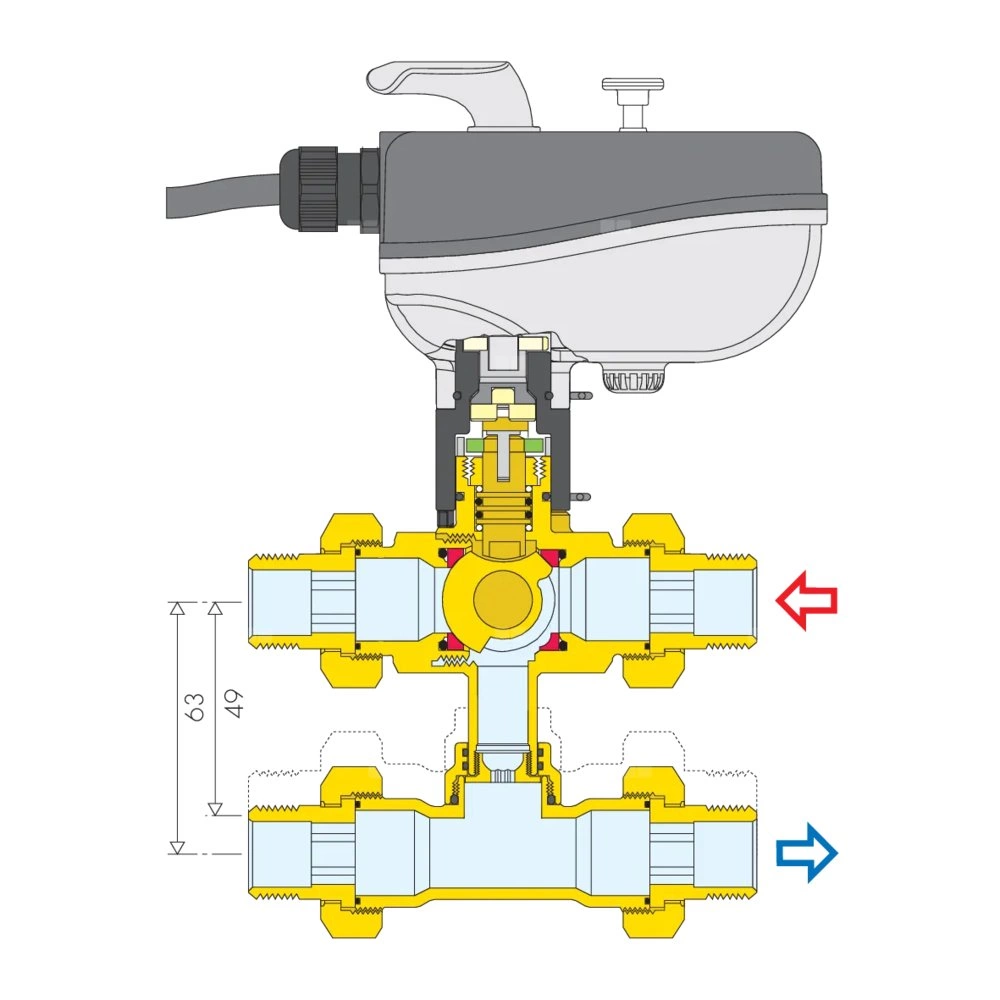 63
49