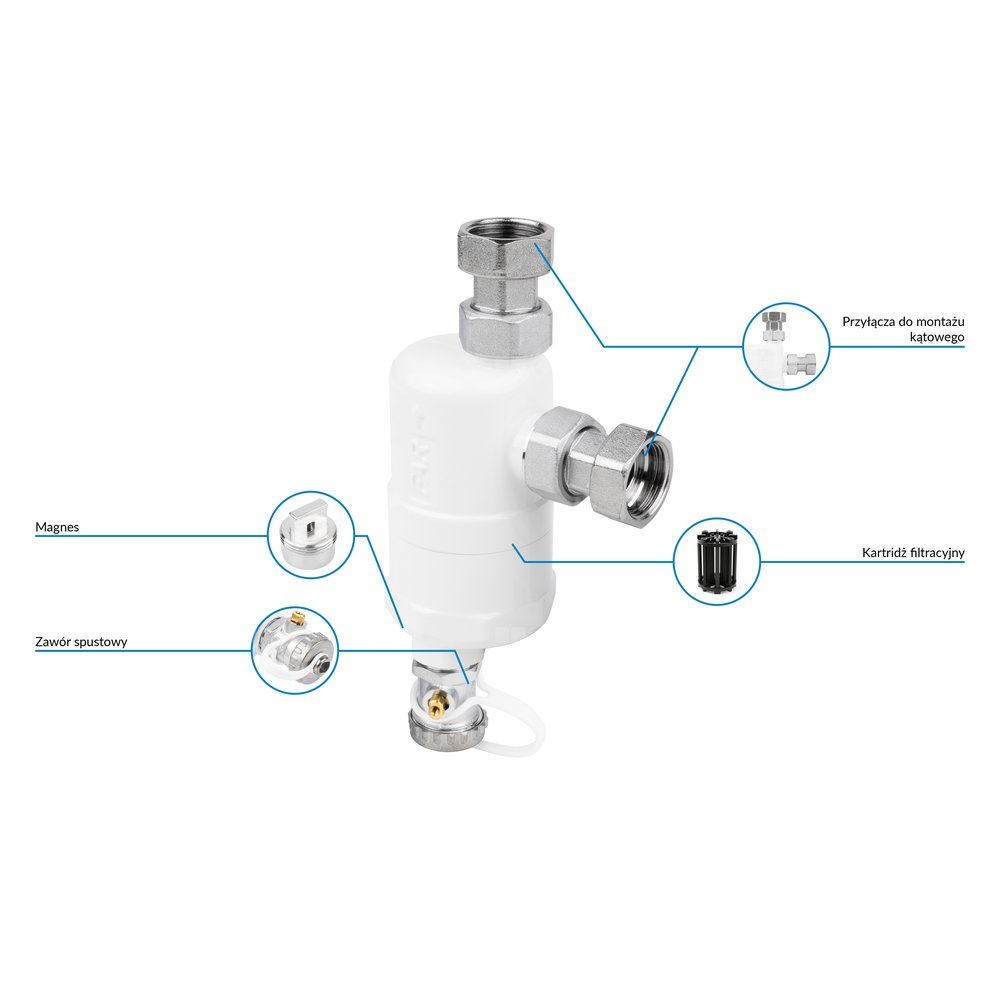 Przyłącza do montażu kątowego

Magnes

Kartridż filtracyjny

Zawór spustowy