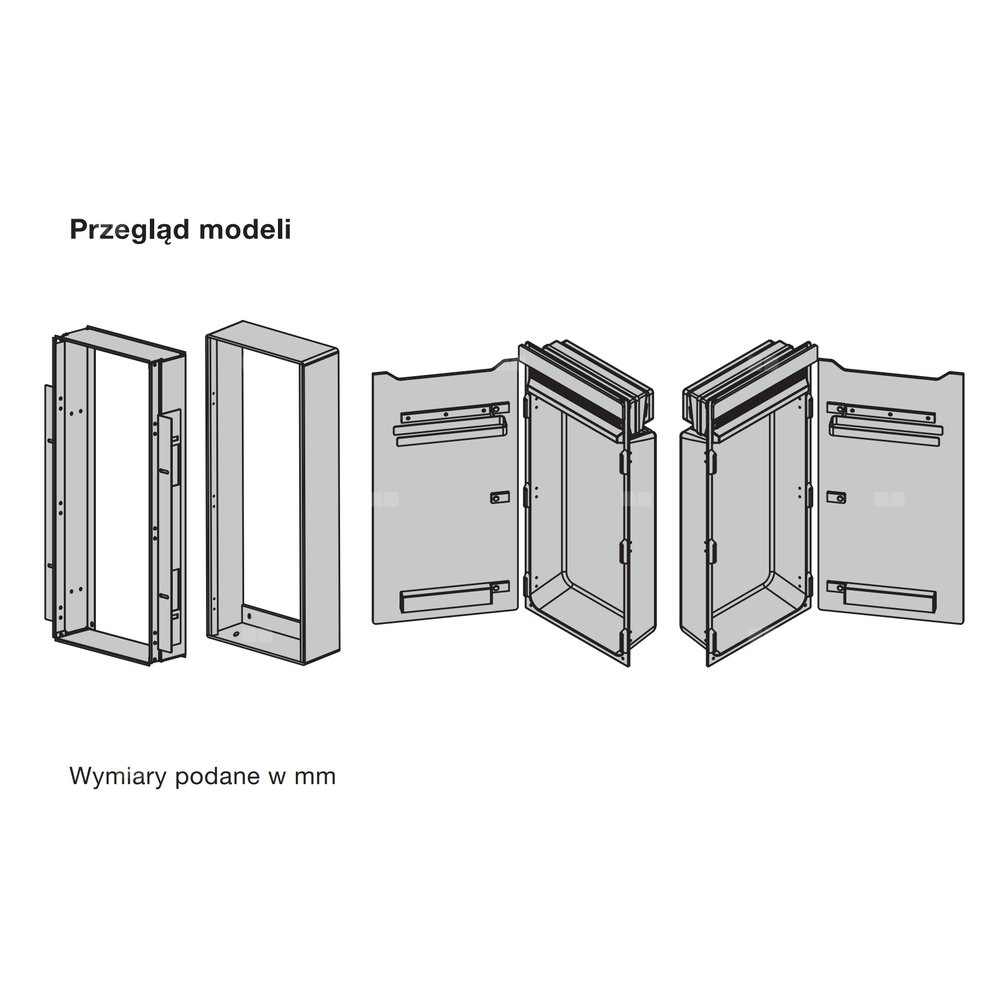 Przegląd modeli

Wymiary podane w mm