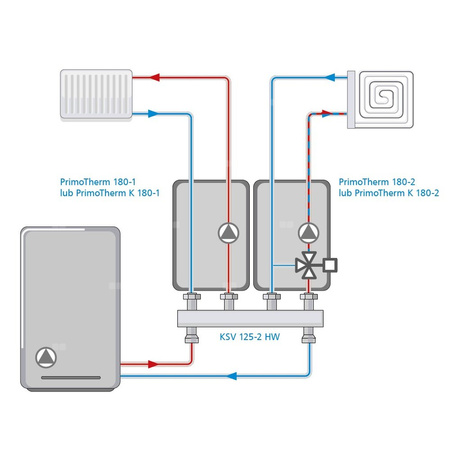 PrimoTherm 180-1
lub PrimoTherm K 180-1

PrimoTherm 180-2
lub PrimoTherm K 180-2

KSV 125-2 HW