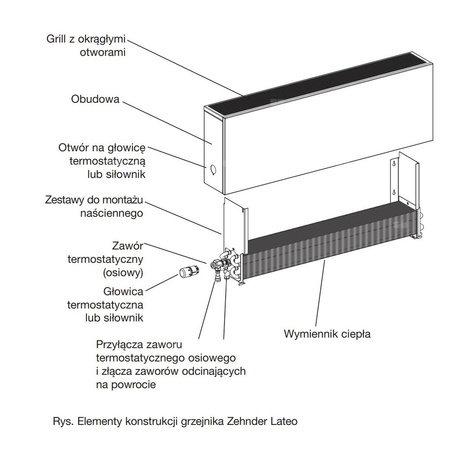 Grill z okrągłymi otworami

Obudowa

Otwór na głowicę termostatyczną lub siłownik

Zestawy do montażu naściennego

Zawór termostatyczny (osiowy)

Głowica termostatyczna lub siłownik

Przyłącza zaworu termostatycznego osiowego i złącza zaworów odcinających na powrocie

Wymiennik ciepła

Rys. Elementy konstrukcji grzejnika Zehnder Lateo