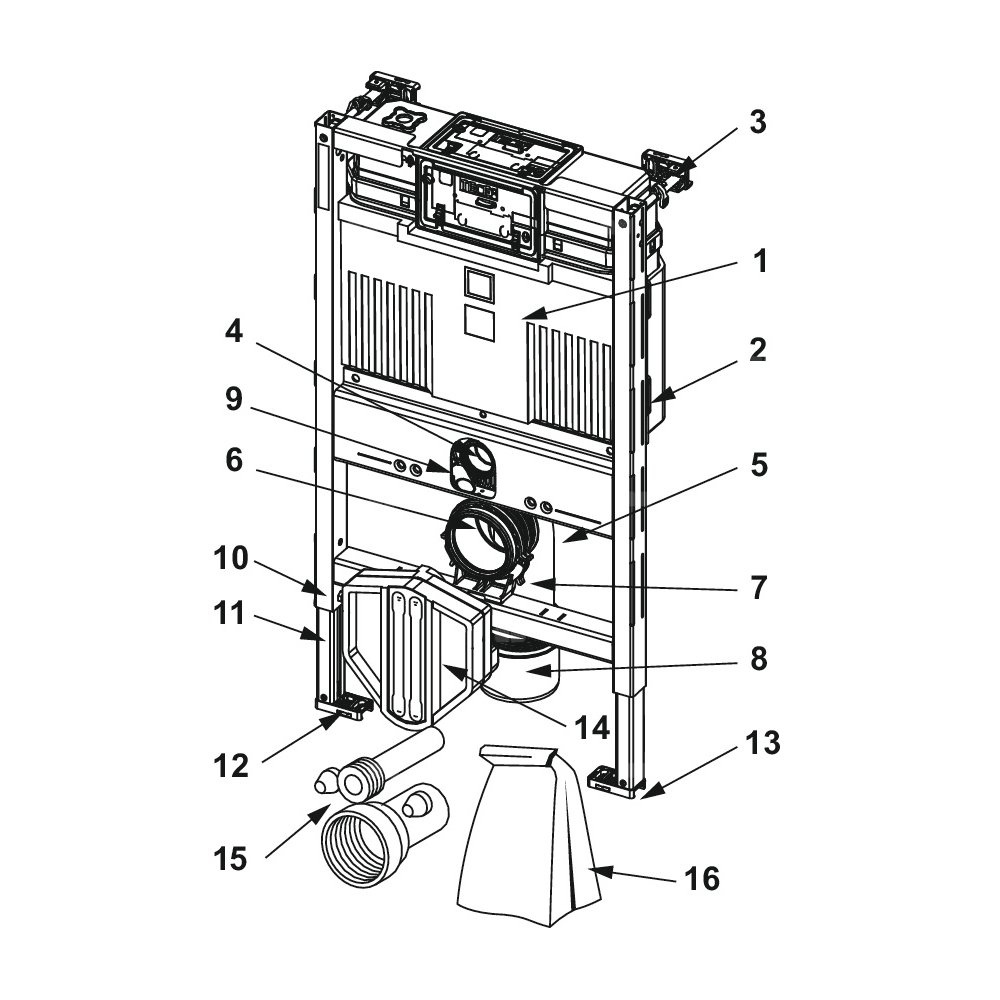 3
1
4
2
9
6
5
10
7
11
8
14
12
13
15
16