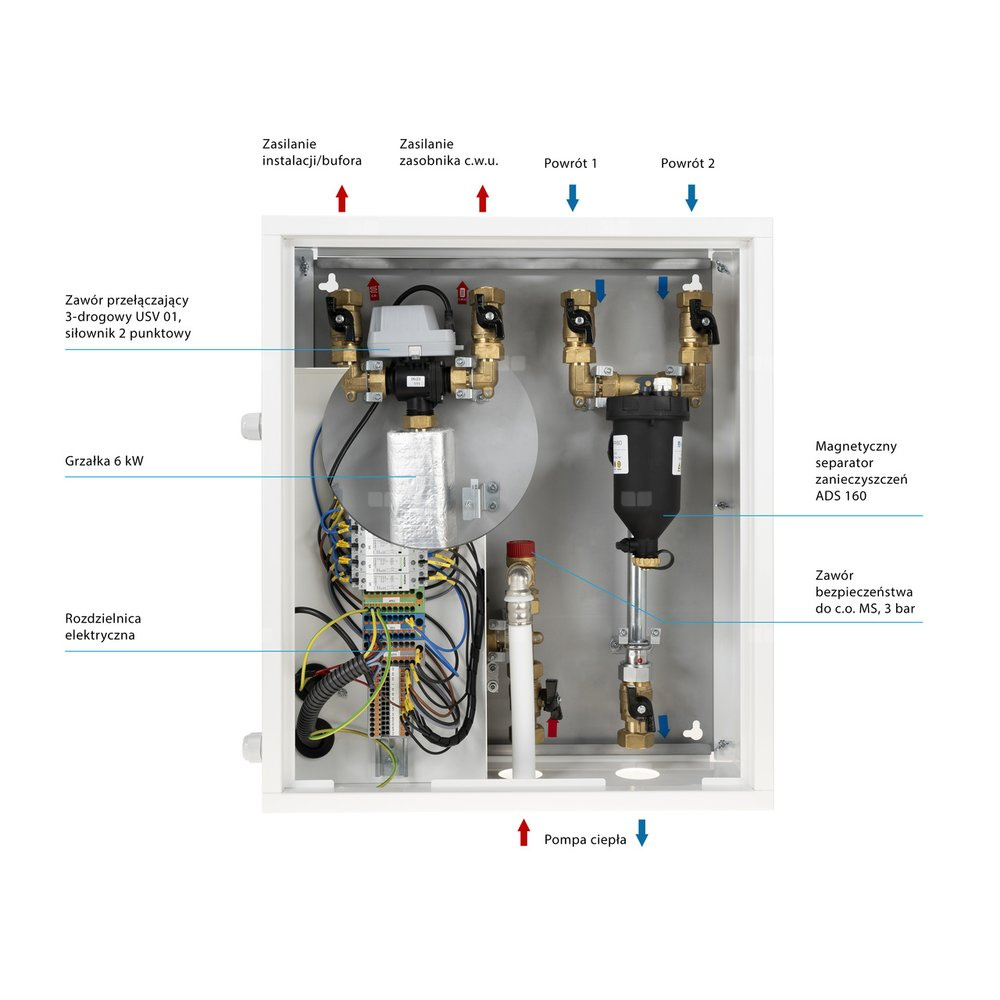 Zasilanie instalacji/bufora

Zasilanie zasobnika c.w.u.

Powrót 1

Powrót 2

Zawór przełączający 3-drogowy USV 01, siłownik 2 punktowy

Grzałka 6 kW

Rozdzielnica elektryczna

Magnetyczny separator zanieczyszczeń ADS 160

Zawór bezpieczeństwa do c.o. MS, 3 bar

Pompa ciepła