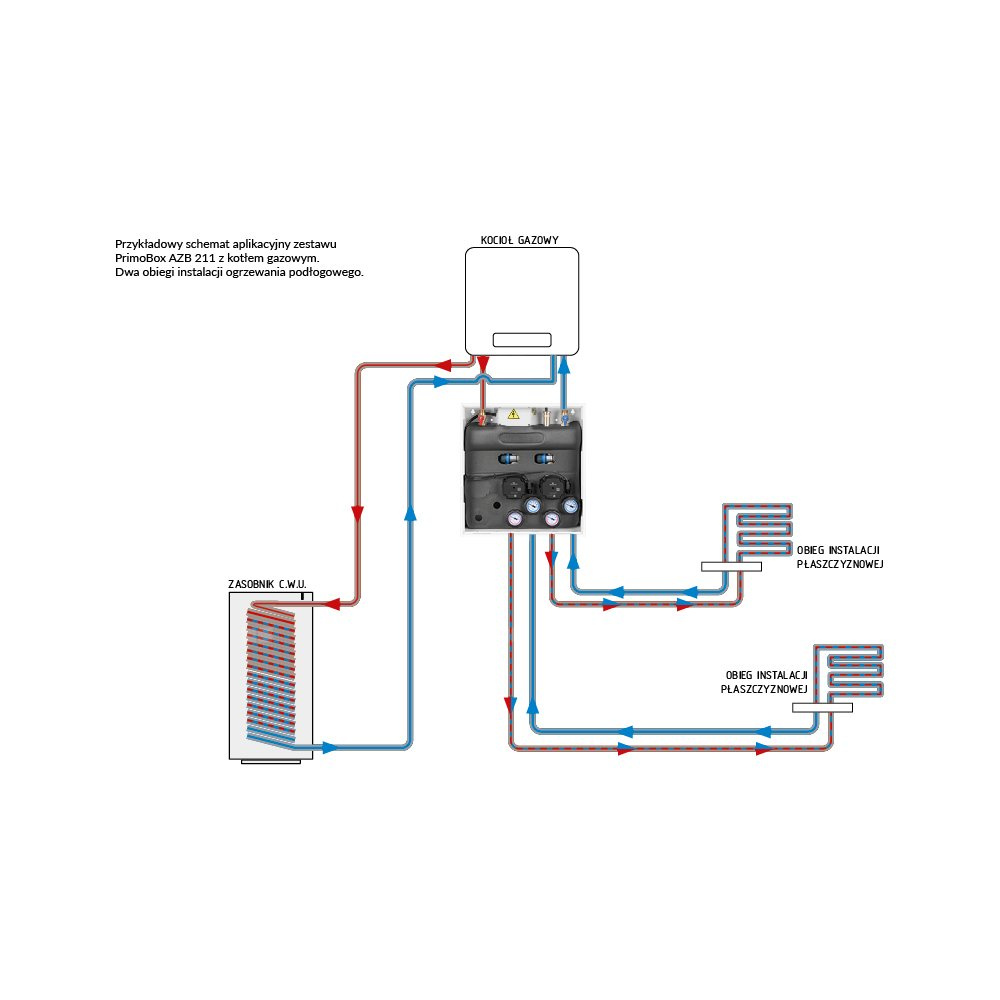 Przykładowy schemat aplikacyjny zestawu PrimoBox AZB 211 z kotłem gazowym. Dwa obiegi instalacji ogrzewania podłogowego.

KOCIOŁ GAZOWY

ZASOBNIK C.W.U.

OBIEG INSTALACJI PŁASZCZYZNOWEJ

OBIEG INSTALACJI PŁASZCZYZNOWEJ