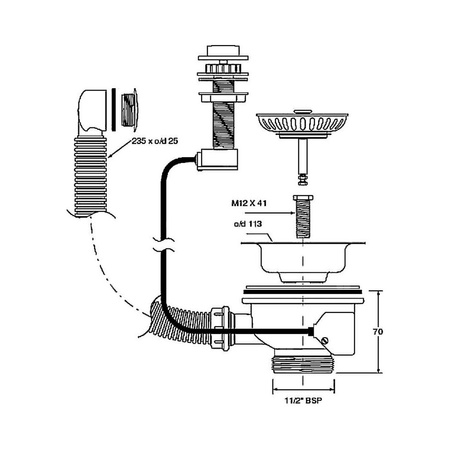 235 x o/d 25

M12 X 41

o/d 113

70

11/2" BSP